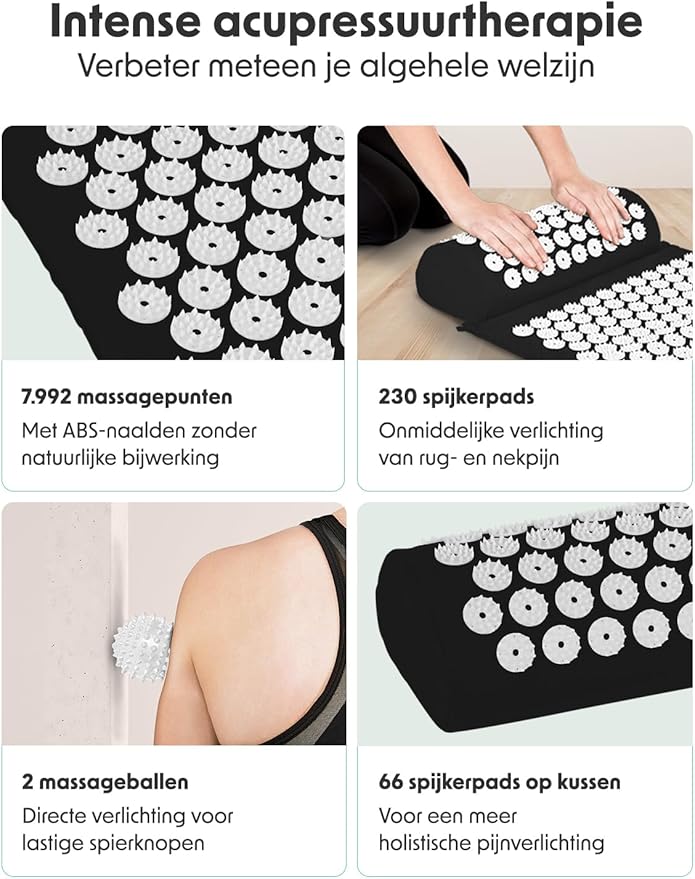 Intense acupressuurtherapie
Verbeter meteen je algehele welzijn

7.992 massagepunten
Met ABS-naalden zonder natuurlijke bijwerking

230 spijkerpads
Onmiddelijke verlichting van rug- en nekpijn

2 massageballen
Directe verlichting voor lastige spierknopen

66 spijkerpads op kussen
Voor een meer holistische pijnverlichting