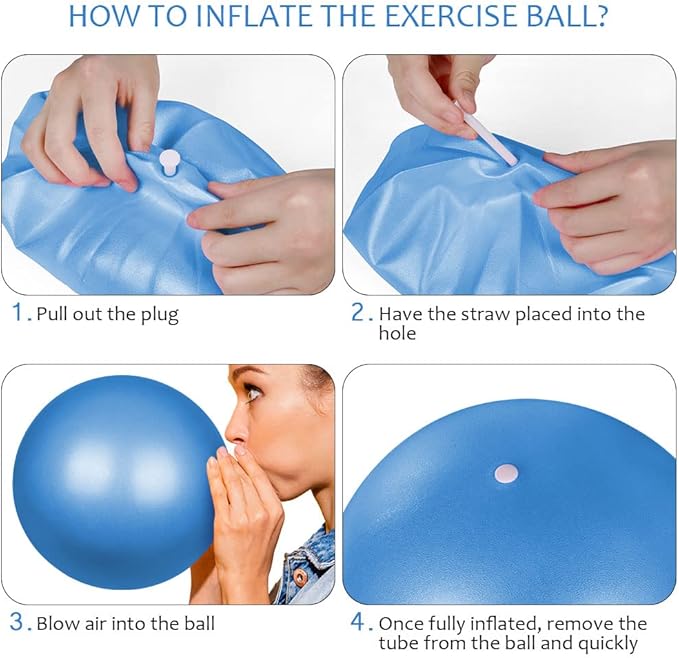 HOW TO INFLATE THE EXERCISE BALL?

1. Pull out the plug

2. Have the straw placed into the hole

3. Blow air into the ball

4. Once fully inflated, remove the tube from the ball and quickly